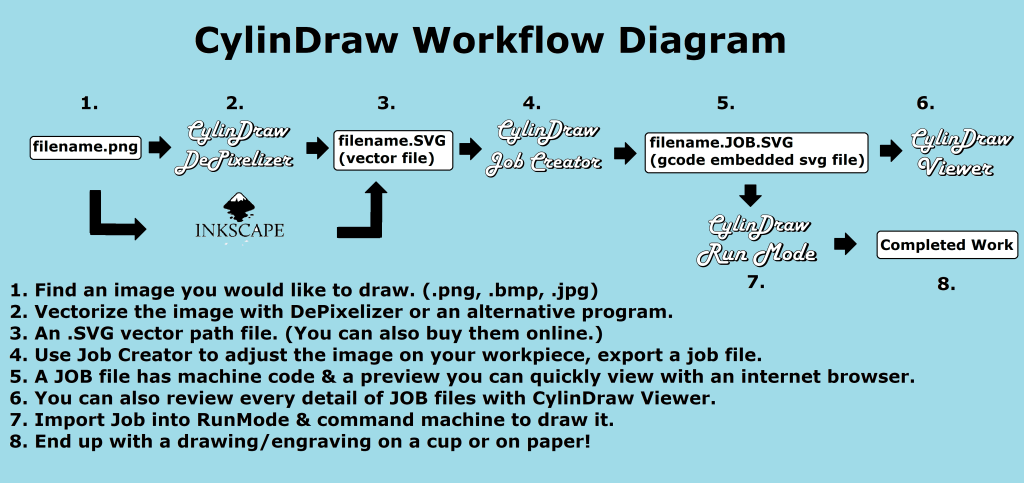 CylinDraw Workflow Diagram

1.
filename.png

2.
CylinDraw DePixelizer

INKSCAPE

3.
filename.SVG (vector file)

4.
CylinDraw Job Creator

5.
filename.JOB.SVG (gcode embedded svg file)

6.
CylinDraw Viewer

CylinDraw Run Mode
7.

Completed Work
8.

1. Find an image you would like to draw. (.png, .bmp, .jpg)
2. Vectorize the image with DePixelizer or an alternative program.
3. An .SVG vector path file. (You can also buy them online.)
4. Use Job Creator to adjust the image on your workpiece, export a job file.
5. A JOB file has machine code & a preview you can quickly view with an internet browser.
6. You can also review every detail of JOB files with CylinDraw Viewer.
7. Import Job into RunMode & command machine to draw it.
8. End up with a drawing/engraving on a cup or on paper!